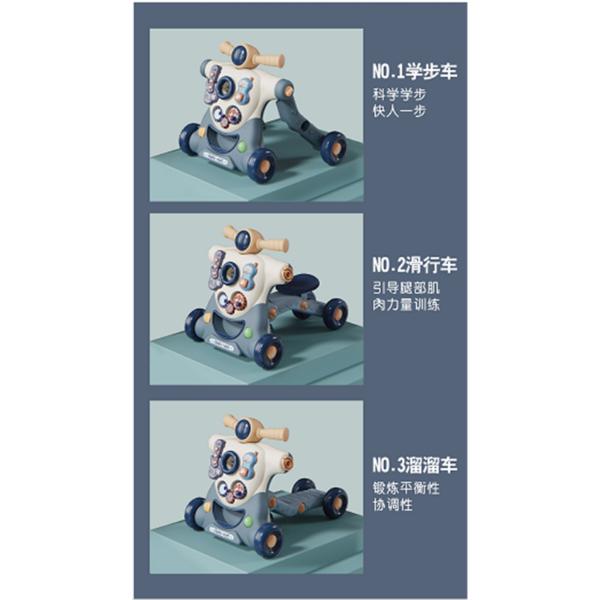 NO.1学步车
科学学步
快人一步

NO.2滑行车
引导腿部肌
肉力量训练

NO.3溜溜车
锻炼平衡性
协调性